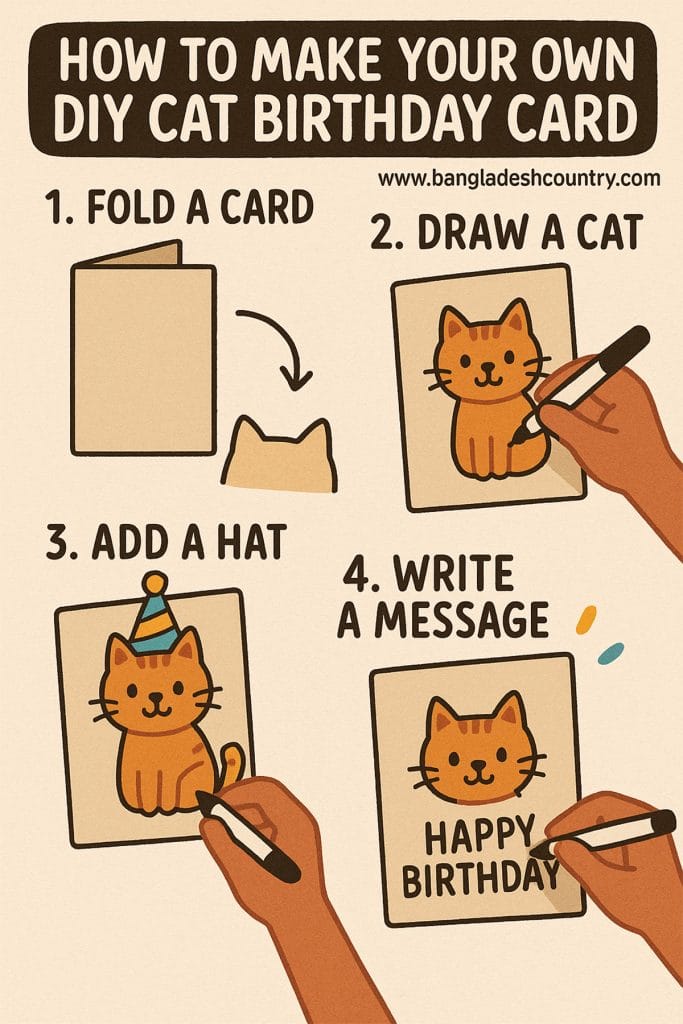 HOW TO MAKE YOUR OWN DIY CAT BIRTHDAY CARD

www.bangladeshcountry.com

1. FOLD A CARD

2. DRAW A CAT

3. ADD A HAT

4. WRITE A MESSAGE

HAPPY BIRTHDAY