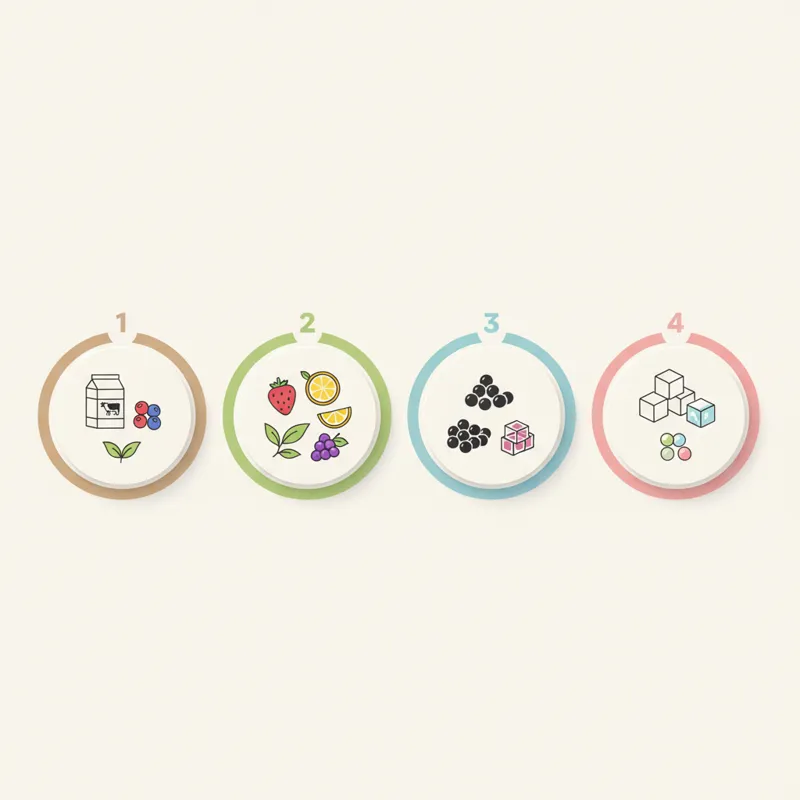 1

2

3

4