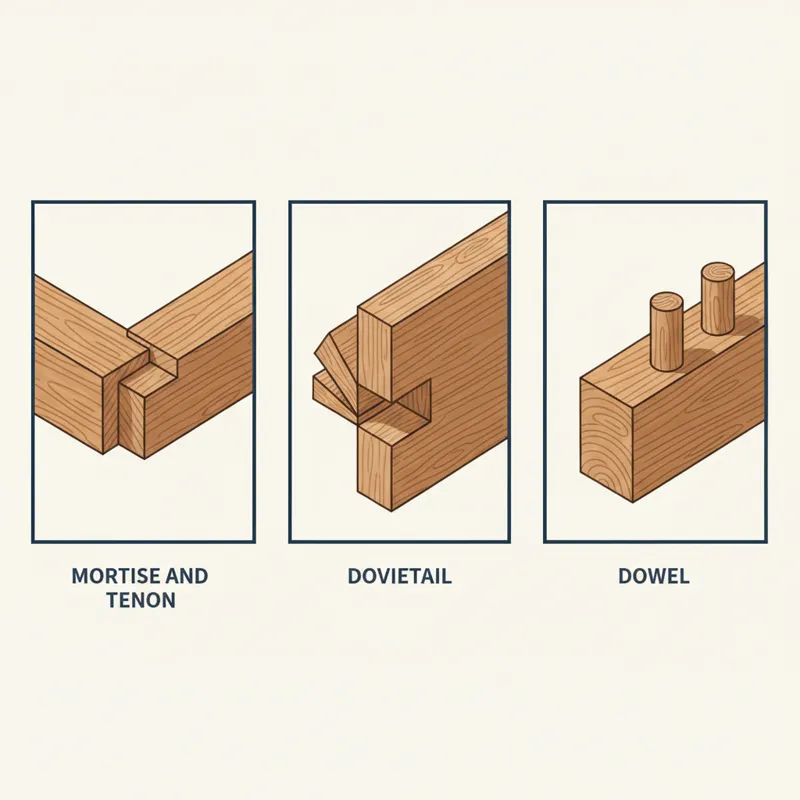 MORTISE AND TENON

DOVIETAIL

DOWEL